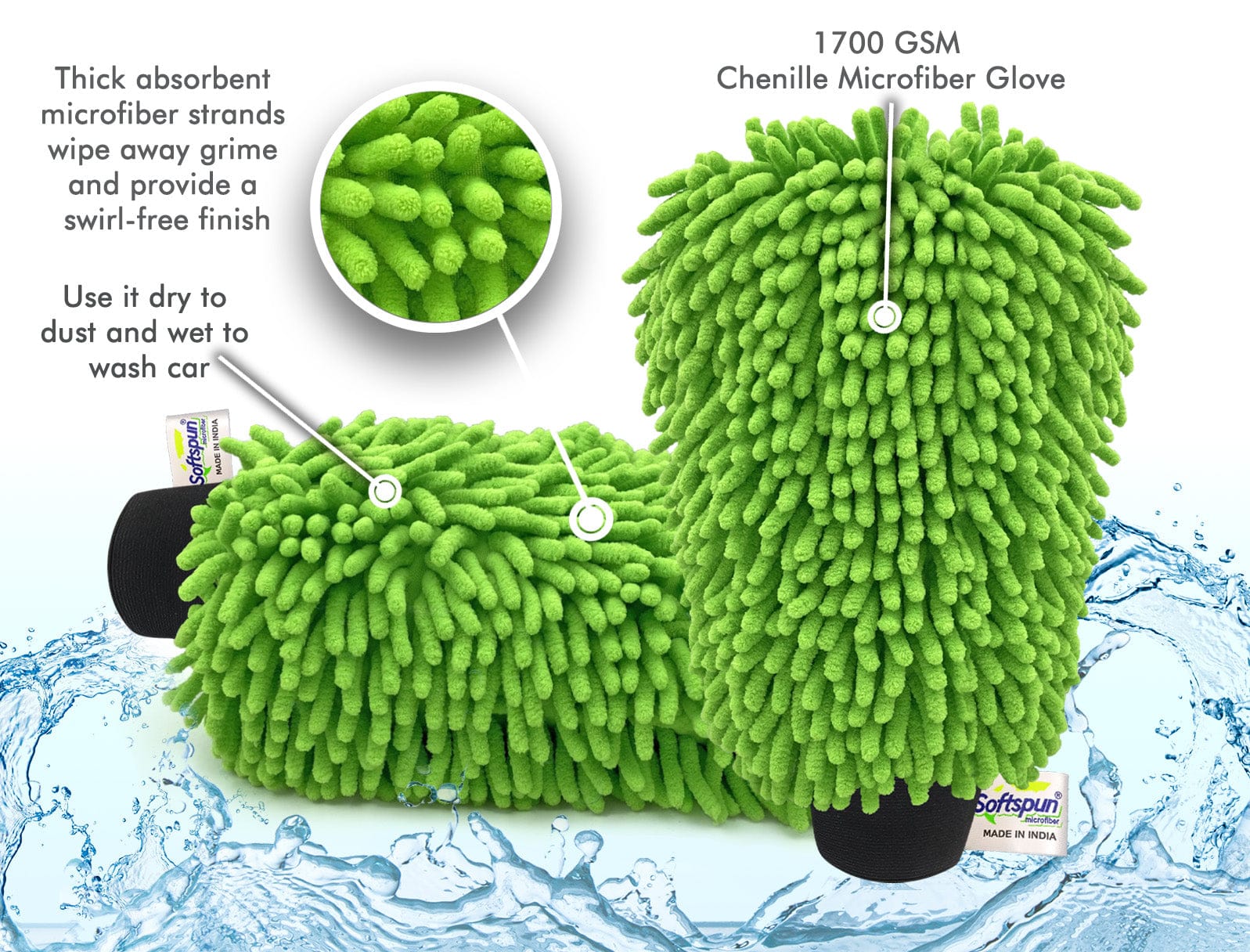 Thick absorbent microfiber strands wipe away grime and provide a swirl-free finish

Use it dry to dust and wet to wash car

1700 GSM
Chenille Microfiber Glove

Softspun®
microfiber
MADE IN INDIA

Softspun®
microfiber
MADE IN INDIA